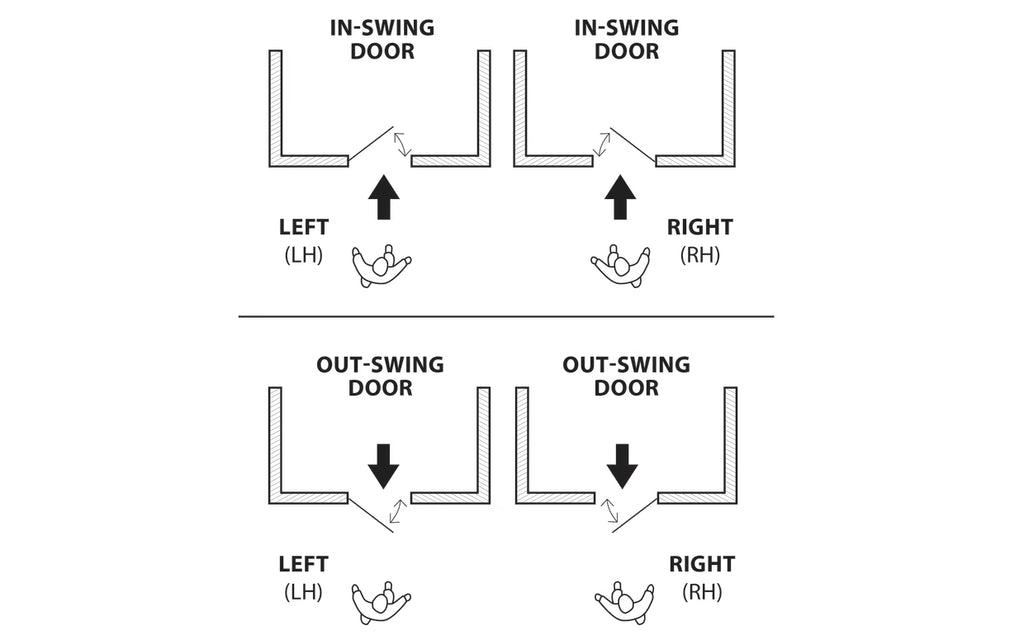 IN-SWING DOOR

LEFT
(LH)

IN-SWING DOOR

RIGHT
(RH)

OUT-SWING DOOR

LEFT
(LH)

OUT-SWING DOOR

RIGHT
(RH)